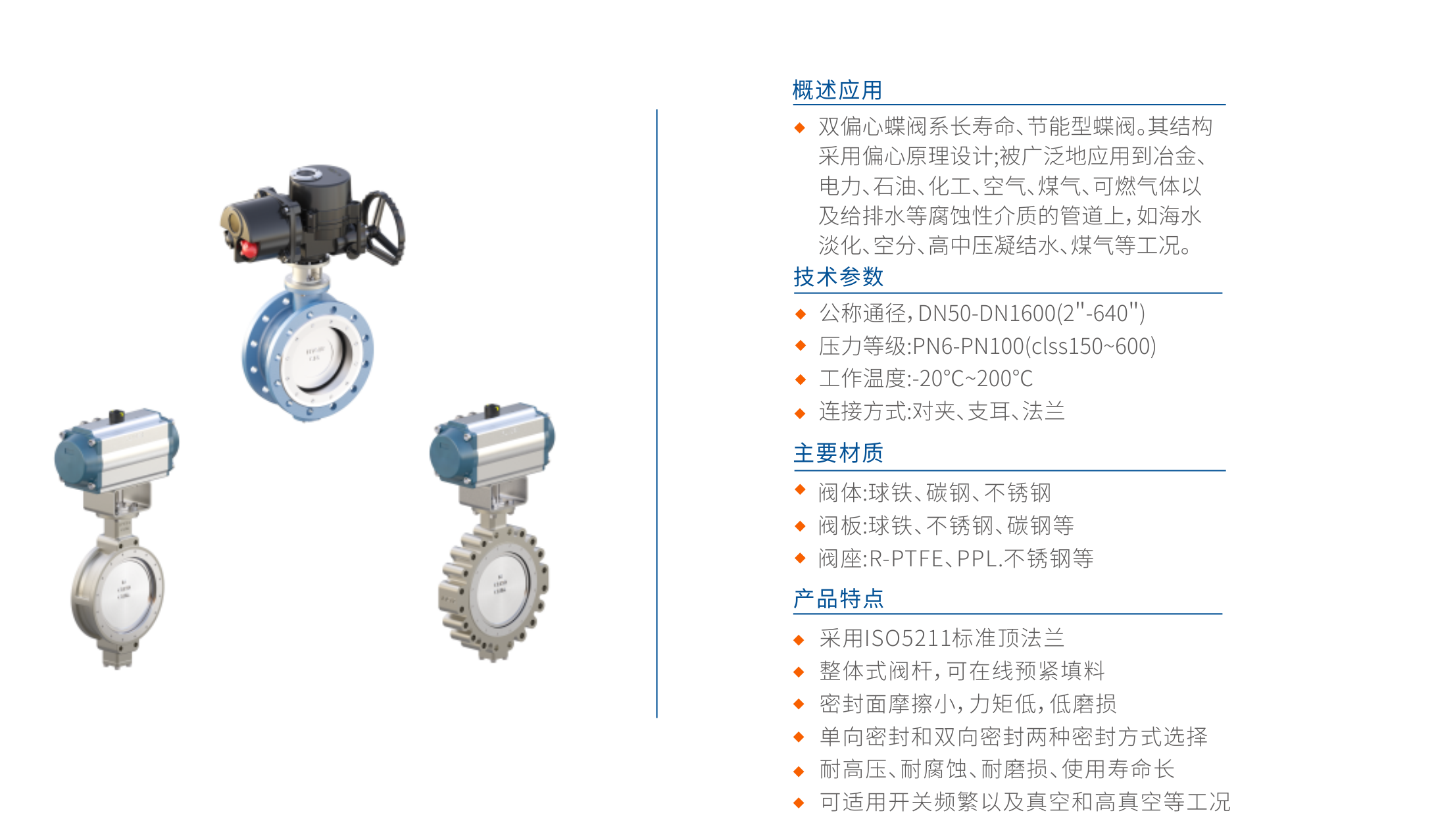 概述应用

◆ 双偏心蝶阀系长寿命、节能型蝶阀。其结构采用偏心原理设计;被广泛地应用到冶金、电力、石油、化工、空气、煤气、可燃气体以及给排水等腐蚀性介质的管道上，如海水淡化、空分、高中压凝结水、煤气等工况。

技术参数

◆ 公称通径，DN50-DN1600(2"-640")
◆ 压力等级:PN6-PN100(clss150~600)
◆ 工作温度:-20°C~200°C
◆ 连接方式:对夹、支耳、法兰

主要材质

◆ 阀体:球铁、碳钢、不锈钢
◆ 阀板:球铁、不锈钢、碳钢等
◆ 阀座:R-PTFE、PPL.不锈钢等

产品特点

◆ 采用ISO5211标准顶法兰
◆ 整体式阀杆，可在线预紧填料
◆ 密封面摩擦小，力矩低，低磨损
◆ 单向密封和双向密封两种密封方式选择
◆ 耐高压、耐腐蚀、耐磨损、使用寿命长
◆ 可适用开关频繁以及真空和高真空等工况